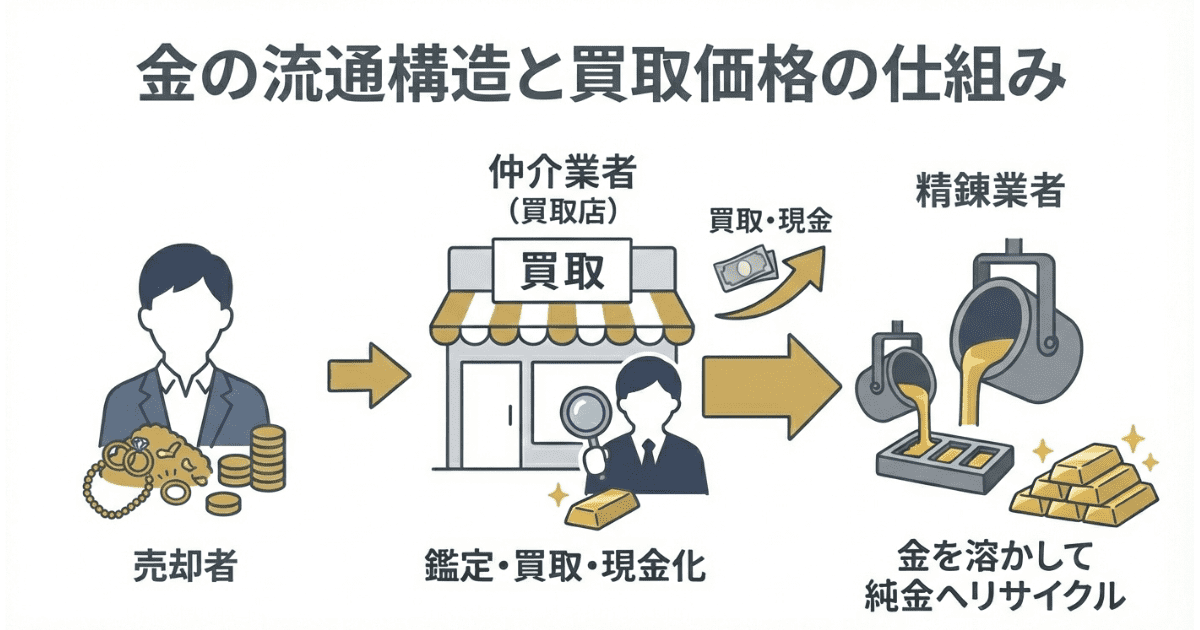 金の流通構造と買取価格の仕組み

仲介業者
（買取店）

買取

買取・現金

精錬業者

売却者

鑑定・買取・現金化

金を溶かして
純金へリサイクル